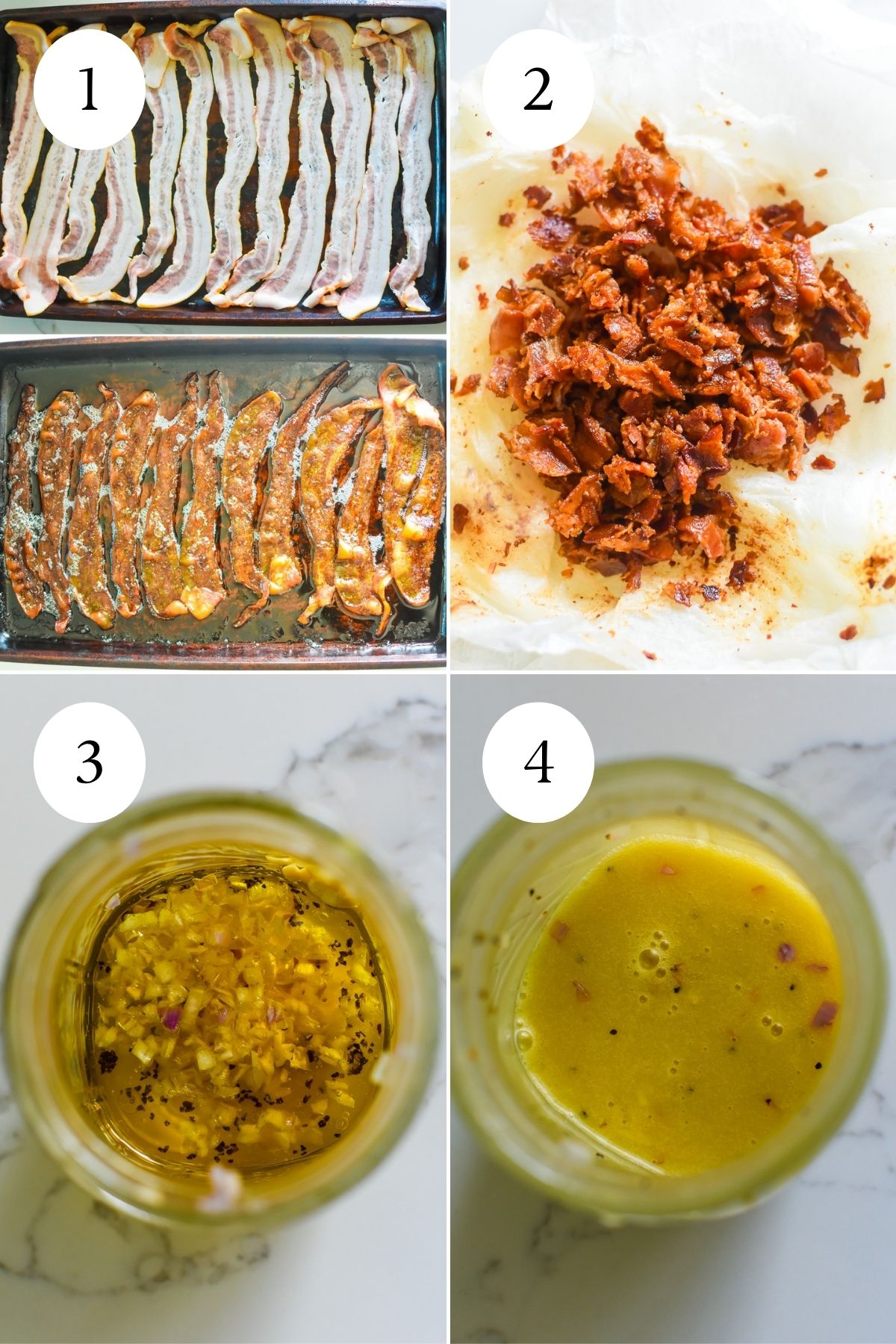 1

2

3

4