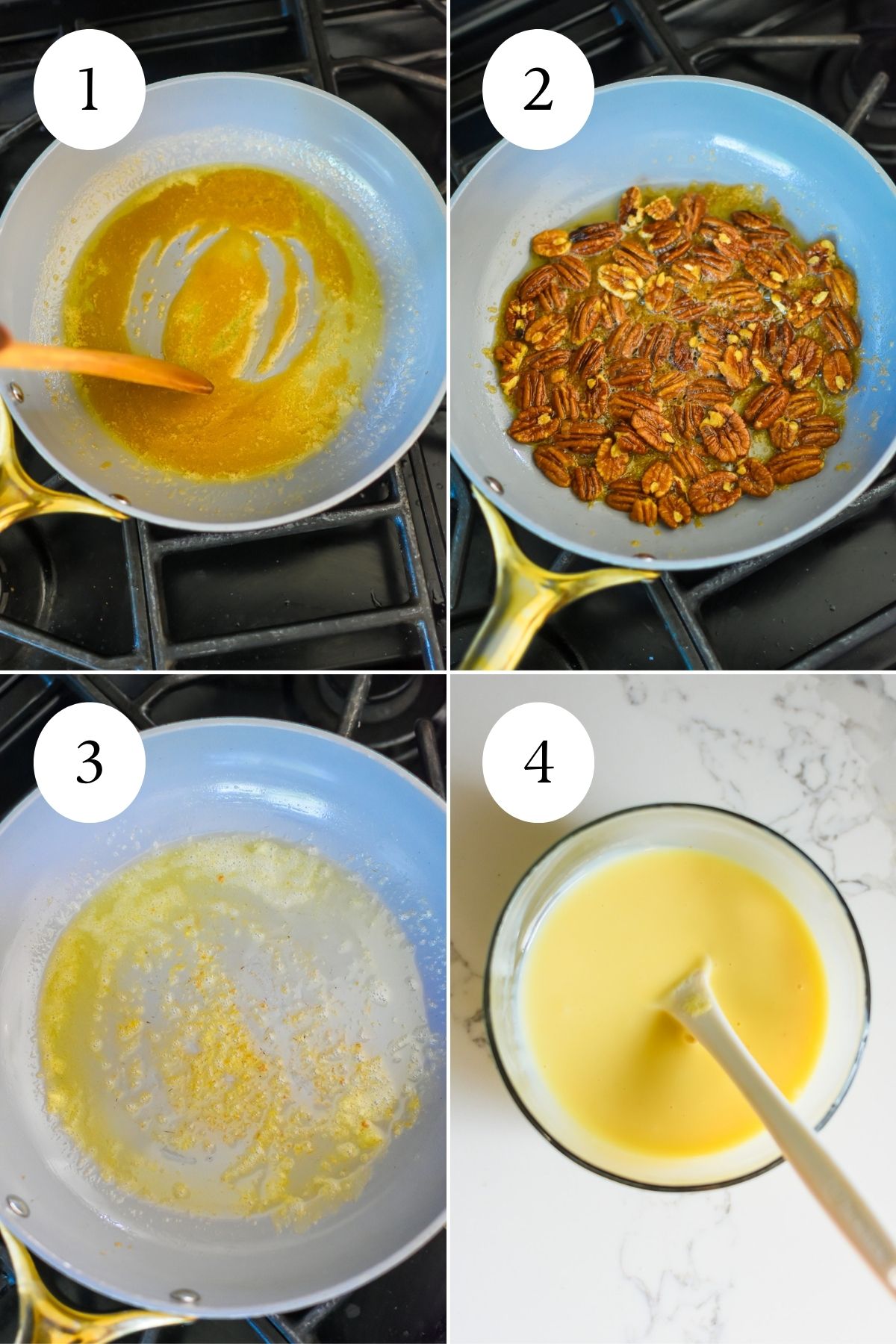 1

2

3

4