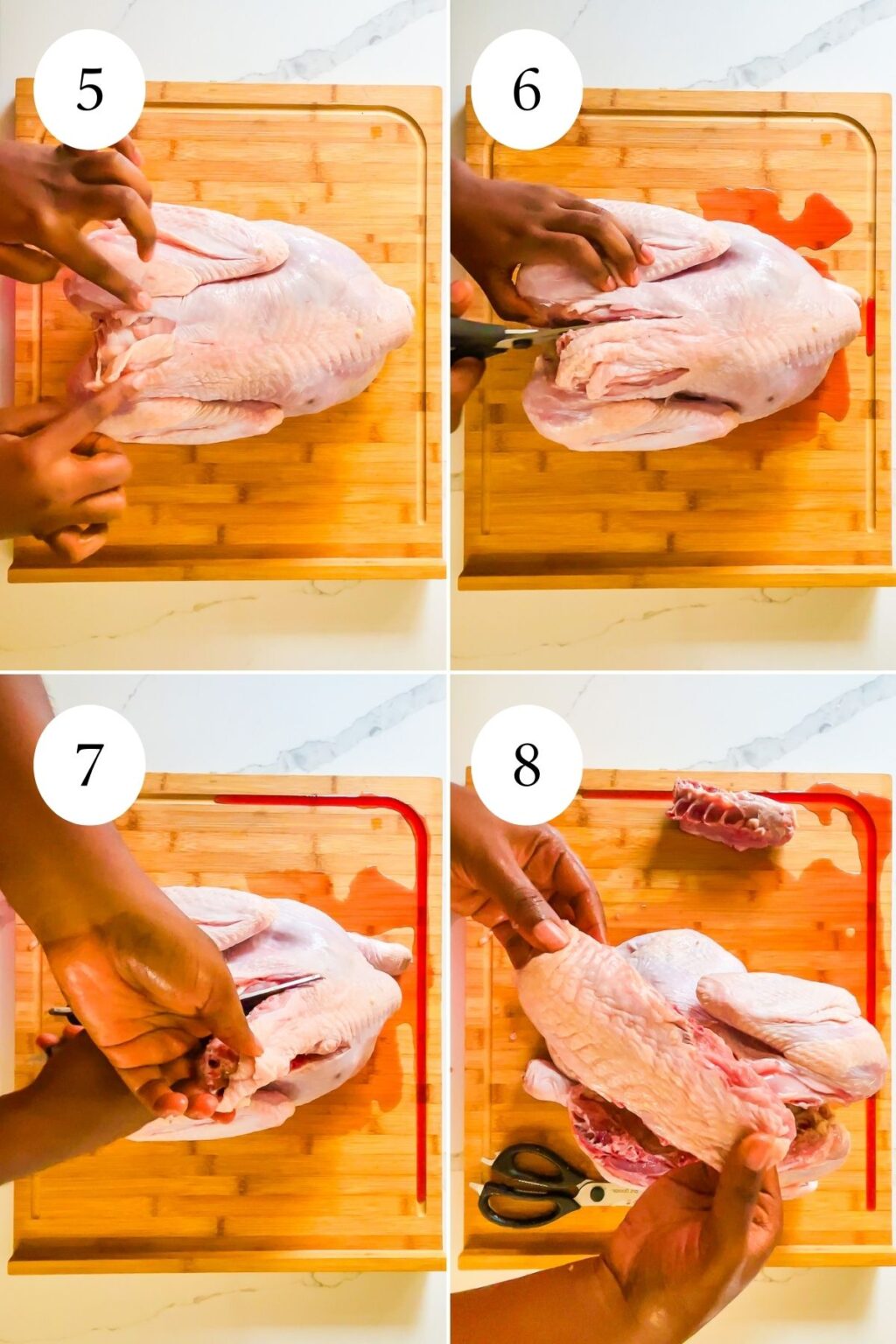 5

6

7

8